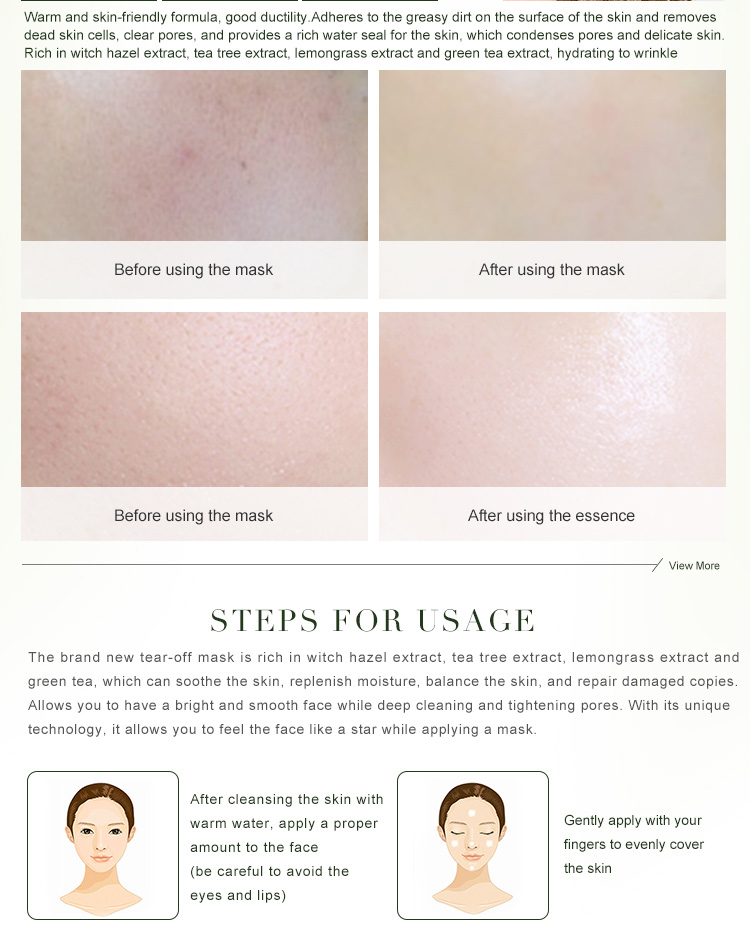 Warm and skin-friendly formula, good ductility.Adheres to the greasy dirt on the surface of the skin and removes dead skin cells, clear pores, and provides a rich water seal for the skin, which condenses pores and delicate skin. Rich in witch hazel extract, tea tree extract, lemongrass extract and green tea extract, hydrating to wrinkle

Before using the mask

After using the mask

Before using the mask

After using the essence

View More

STEPS FOR USAGE

The brand new tear-off mask is rich in witch hazel extract, tea tree extract, lemongrass extract and green tea, which can soothe the skin, replenish moisture, balance the skin, and repair damaged copies. Allows you to have a bright and smooth face while deep cleaning and tightening pores. With its unique technology, it allows you to feel the face like a star while applying a mask.

After cleansing the skin with warm water, apply a proper amount to the face
(be careful to avoid the eyes and lips)

Gently apply with your fingers to evenly cover the skin